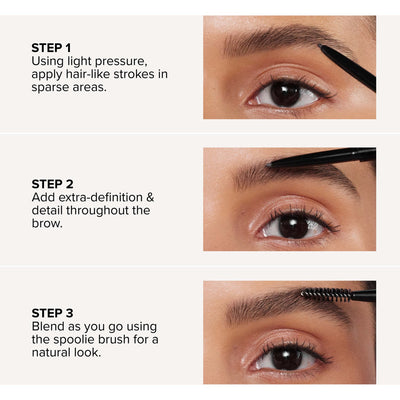 STEP 1
Using light pressure, apply hair-like strokes in sparse areas.

STEP 2
Add extra-definition & detail throughout the brow.

STEP 3
Blend as you go using the spoolie brush for a natural look.