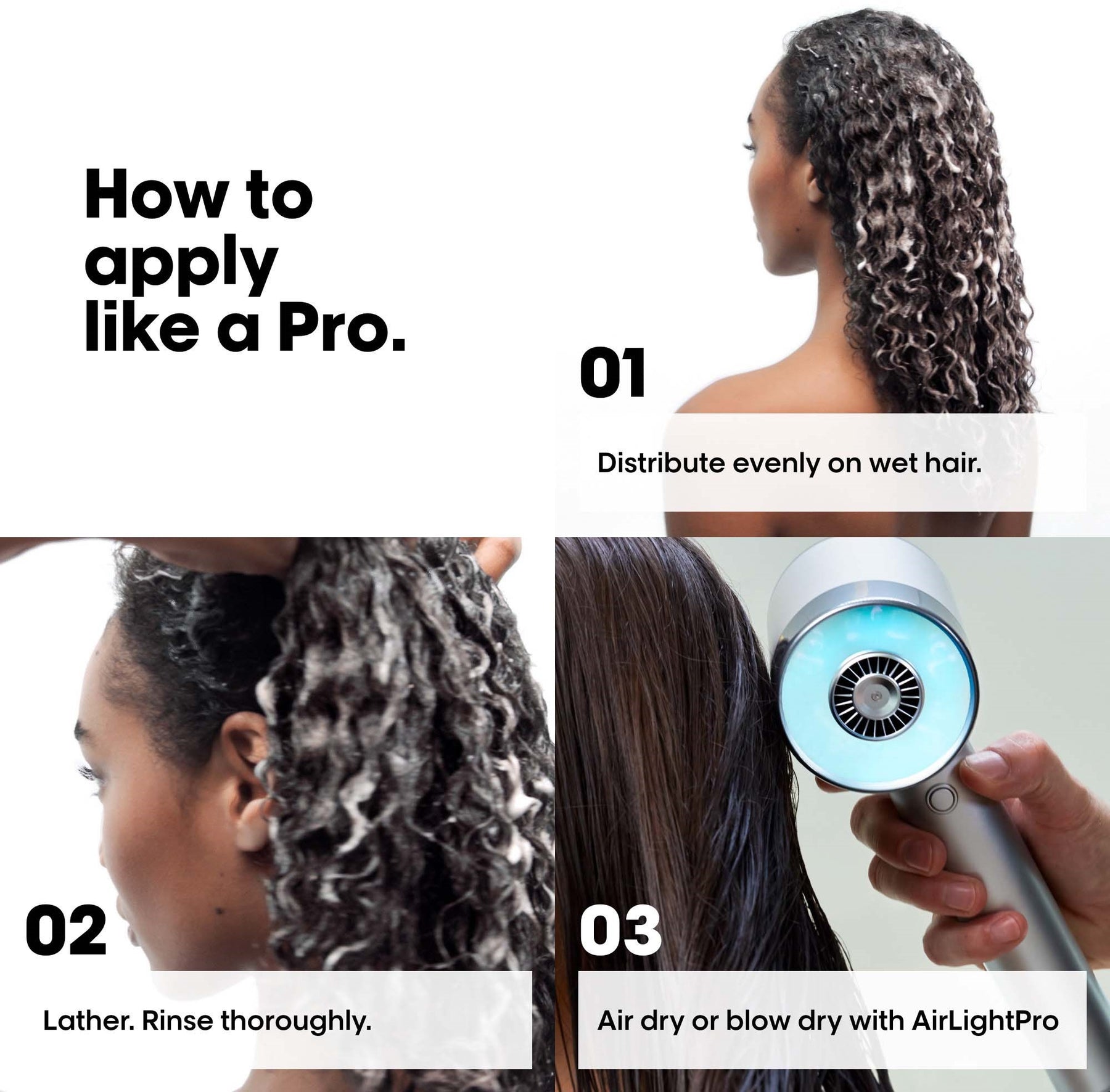 How to apply like a Pro.

01

Distribute evenly on wet hair.

02

Lather. Rinse thoroughly.

03

Air dry or blow dry with AirLightPro