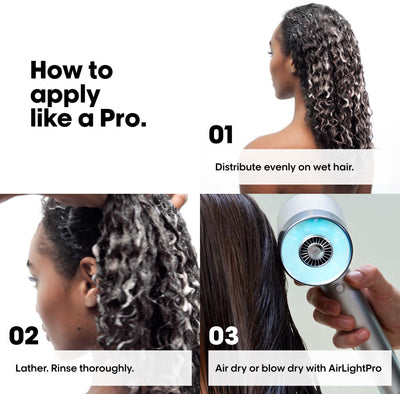 How to apply like a Pro.

01

Distribute evenly on wet hair.

02

Lather. Rinse thoroughly.

03

Air dry or blow dry with AirLightPro