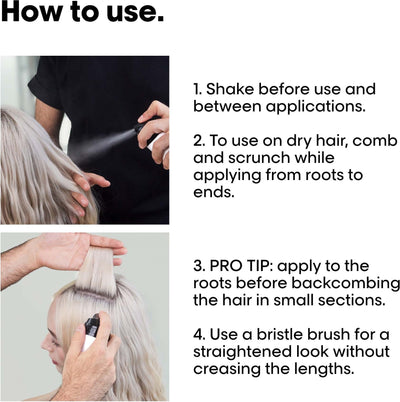 How to use.

1. Shake before use and between applications.

2. To use on dry hair, comb and scrunch while applying from roots to ends.

3. PRO TIP: apply to the roots before backcombing the hair in small sections.

4. Use a bristle brush for a straightened look without creasing the lengths.